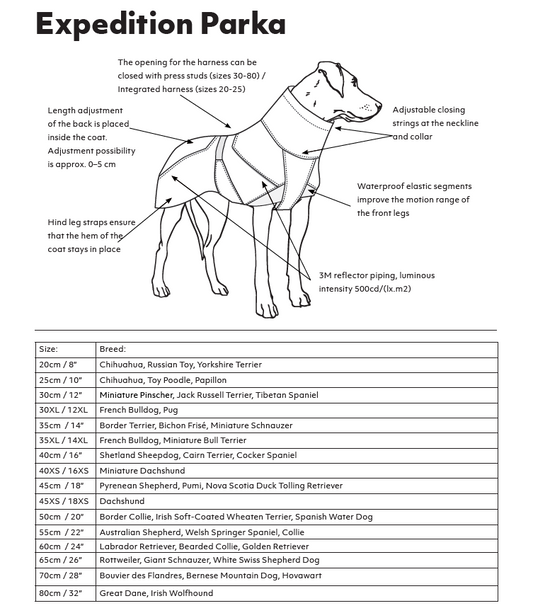 Expedition Parka

The opening for the harness can be closed with press studs (sizes 30-80) / Integrated harness (sizes 20-25)

Length adjustment of the back is placed inside the coat. Adjustment possibility is approx. 0–5 cm

Adjustable closing strings at the neckline and collar

Waterproof elastic segments improve the motion range of the front legs

Hind leg straps ensure that the hem of the coat stays in place

3M reflector piping, luminous intensity 500cd/(lx.m2)

| Size: | Breed: |
|---|---|
| 20cm / 8" | Chihuahua, Russian Toy, Yorkshire Terrier |
| 25cm / 10" | Chihuahua, Toy Poodle, Papillon |
| 30cm / 12" | Miniature Pinscher, Jack Russell Terrier, Tibetan Spaniel |
| 30XL / 12XL | French Bulldog, Pug |
| 35cm / 14" | Border Terrier, Bichon Frisé, Miniature Schnauzer |
| 35XL / 14XL | French Bulldog, Miniature Bull Terrier |
| 40cm / 16" | Shetland Sheepdog, Cairn Terrier, Cocker Spaniel |
| 40XS / 16XS | Miniature Dachshund |
| 45cm / 18" | Pyrenean Shepherd, Pumi, Nova Scotia Duck Tolling Retriever |
| 45XS / 18XS | Dachshund |
| 50cm / 20" | Border Collie, Irish Soft-Coated Wheaten Terrier, Spanish Water Dog |
| 55cm / 22" | Australian Shepherd, Welsh Springer Spaniel, Collie |
| 60cm / 24" | Labrador Retriever, Bearded Collie, Golden Retriever |
| 65cm / 26" | Rottweiler, Giant Schnauzer, White Swiss Shepherd Dog |
| 70cm / 28" | Bouvier des Flandres, Bernese Mountain Dog, Hovawart |
| 80cm / 32" | Great Dane, Irish Wolfhound |